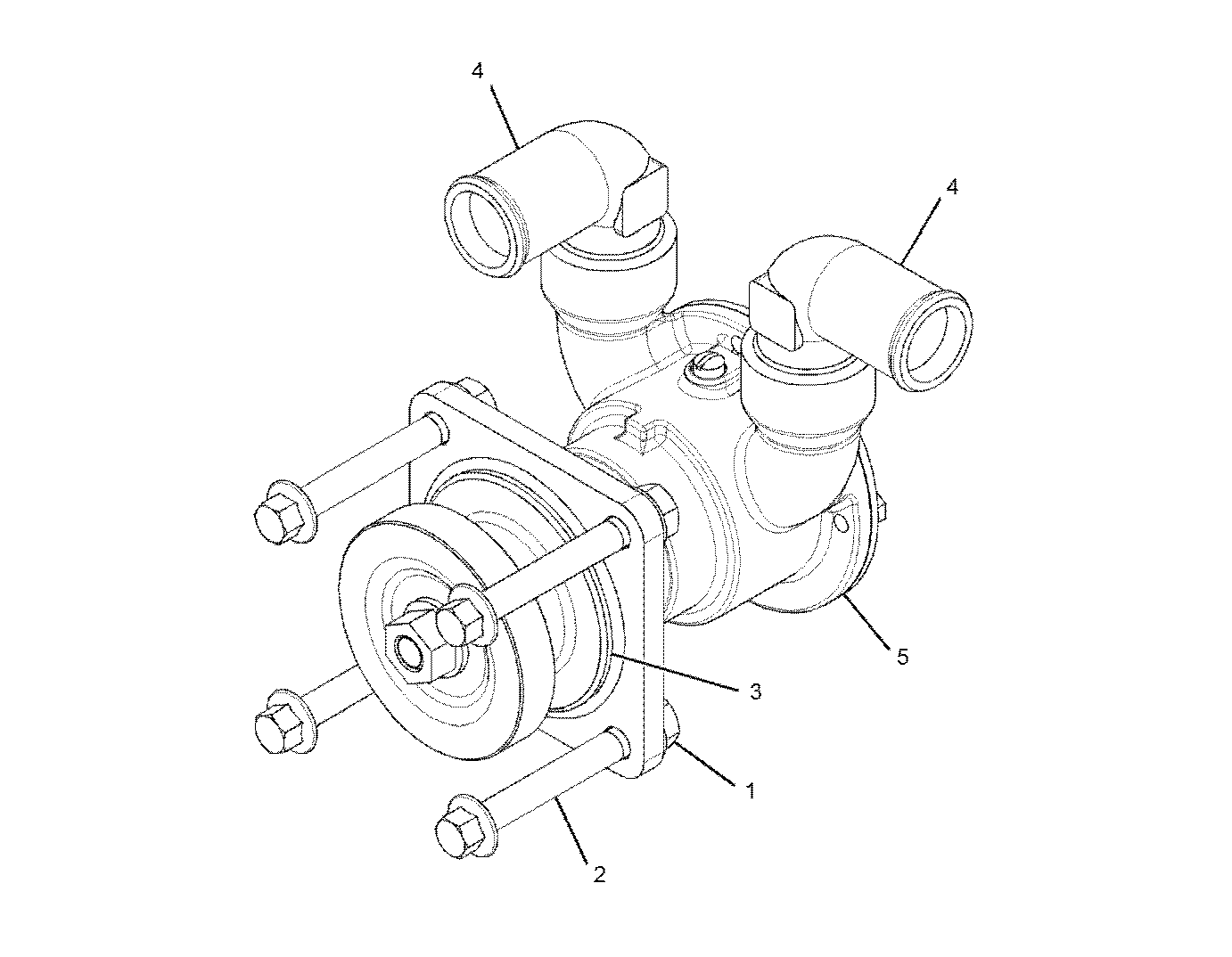 4
4
5
3
1
2