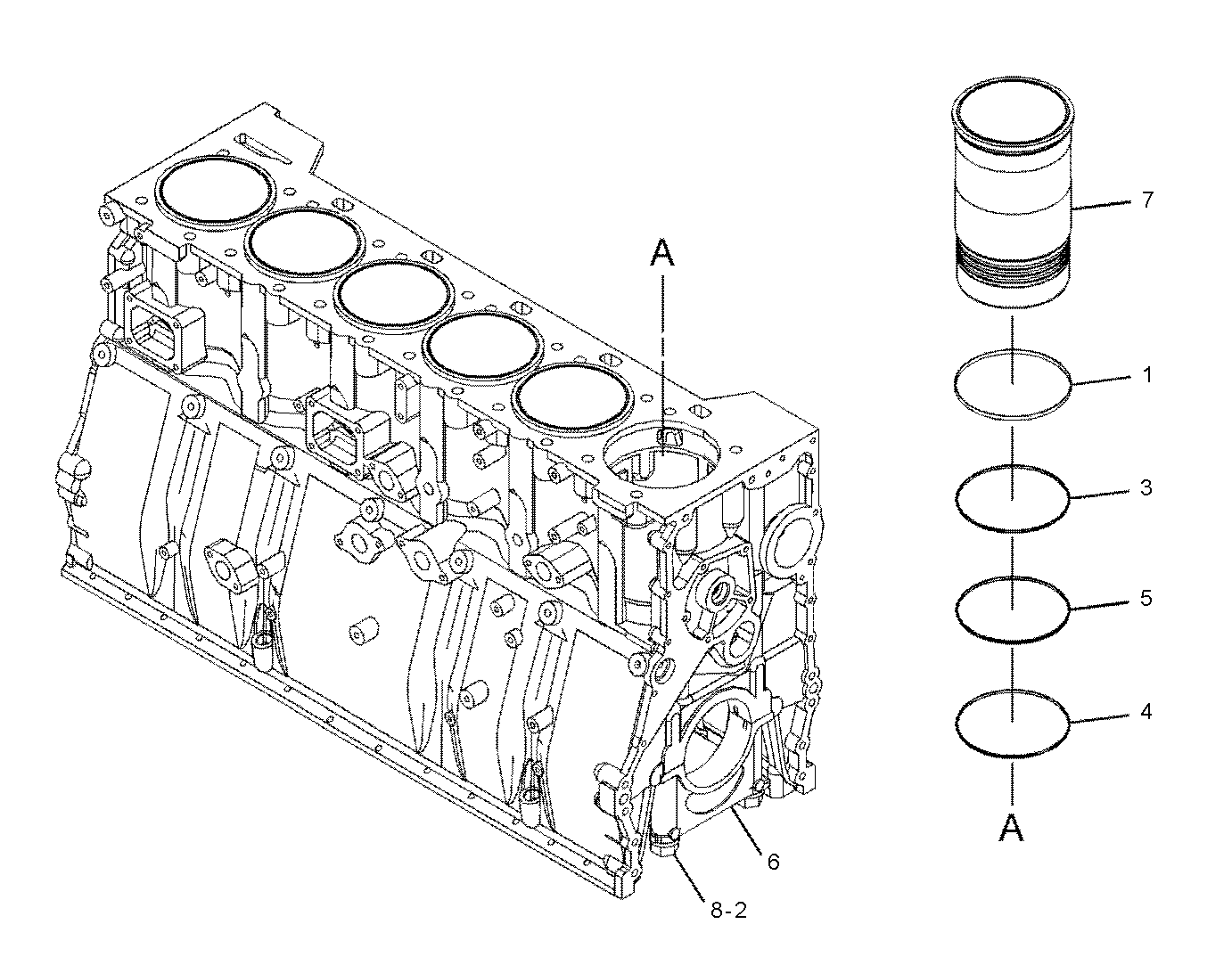 A

7

1

3

5

4

A

6

8-2