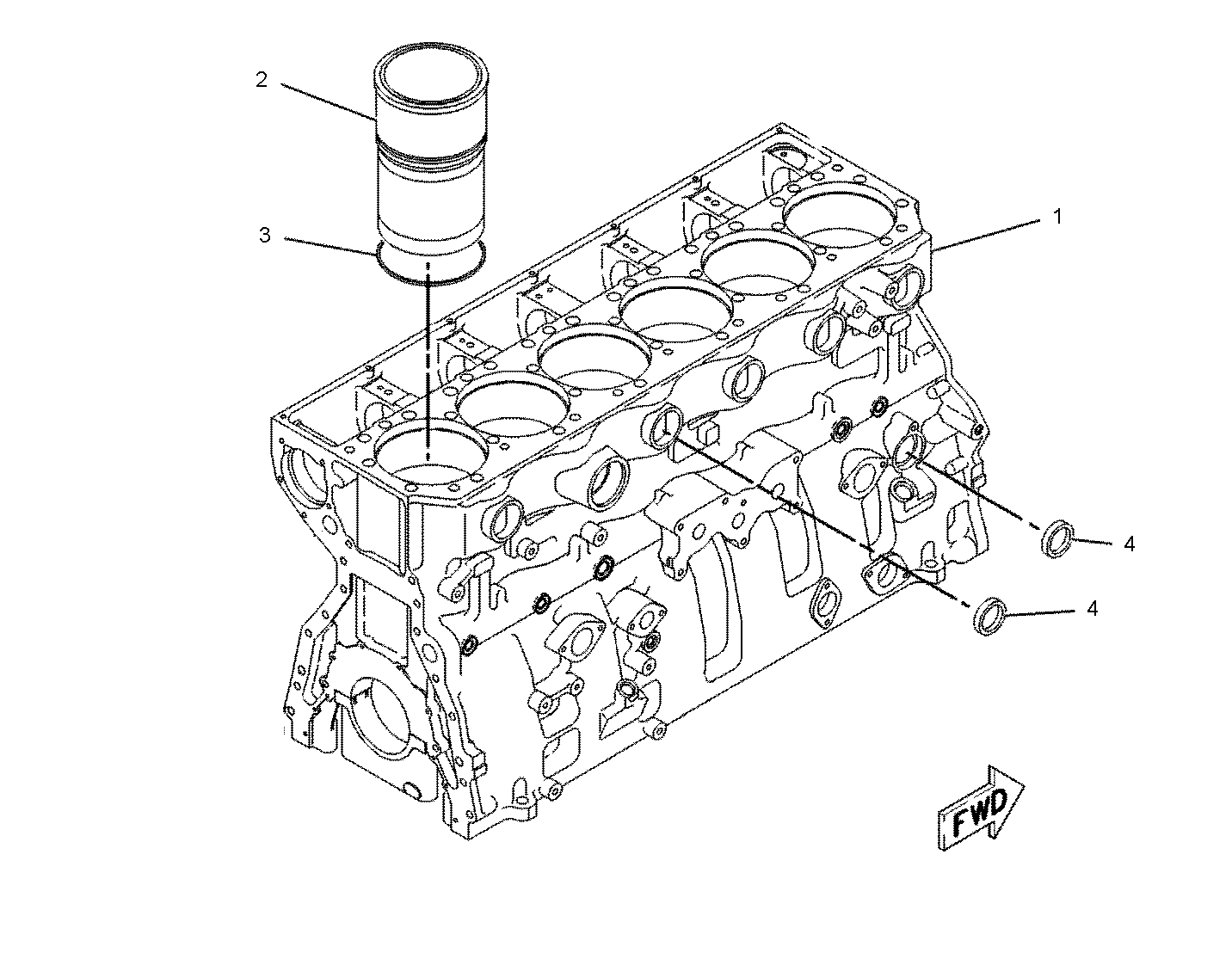 2

3

1

4

4

FWD